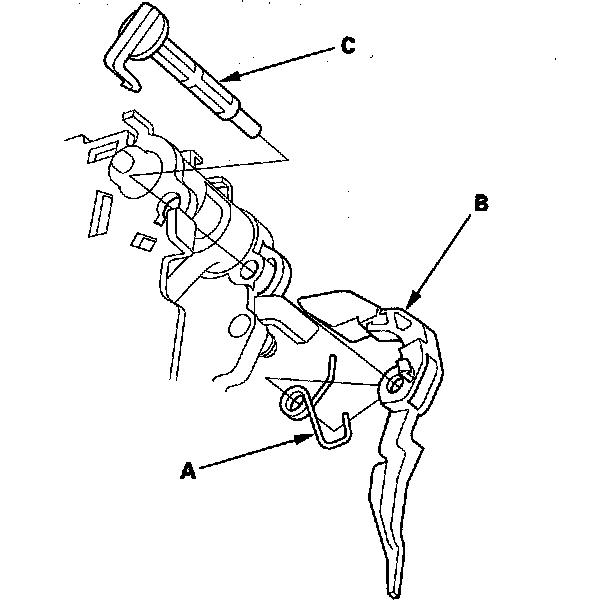 C

B

A