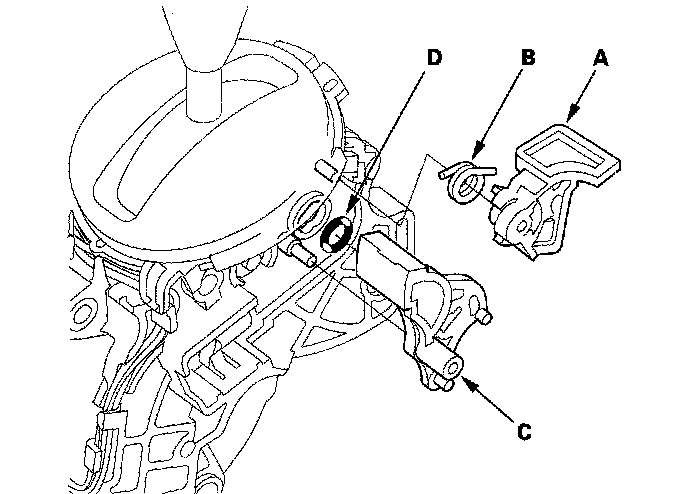 D
B
A
C