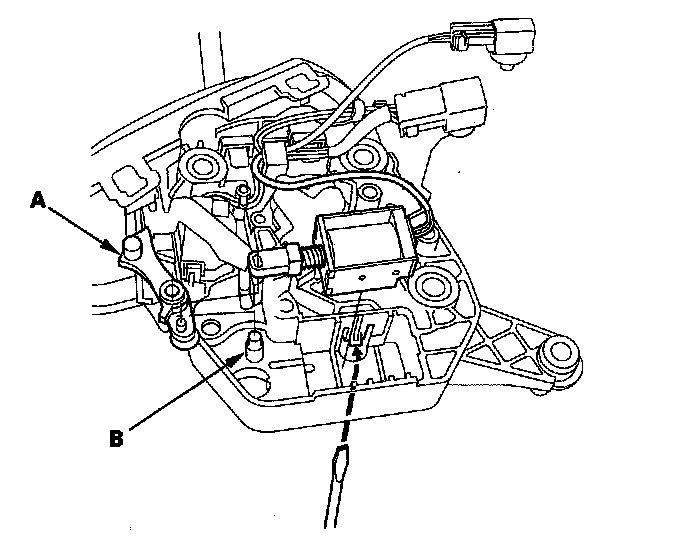 A

B