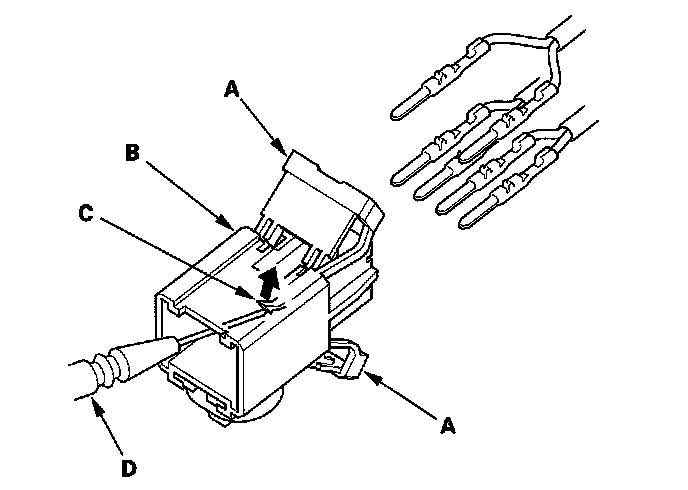 A

B

C

A

D