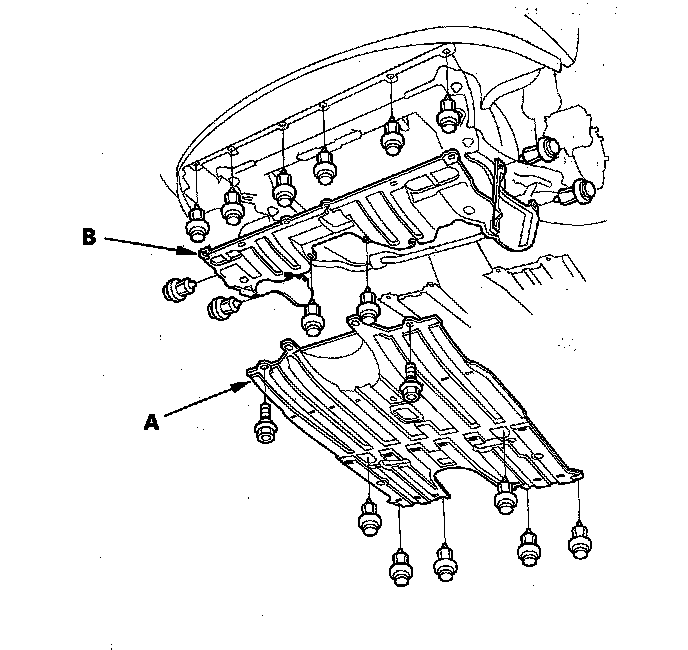 B

A