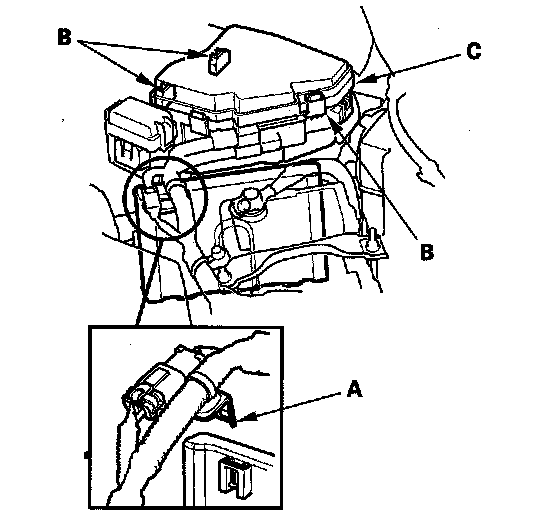 B
C
B
A