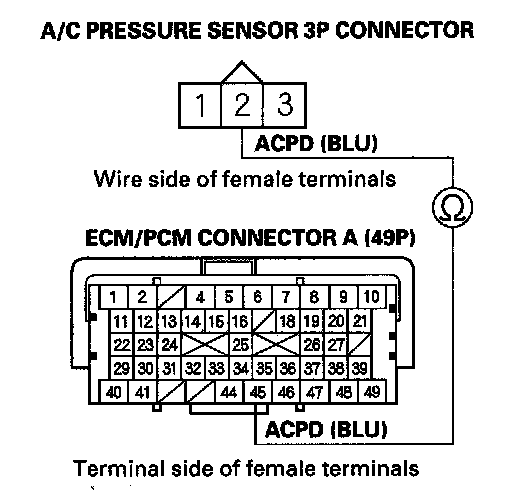 A/C PRESSURE SENSOR 3P CONNECTOR

1 2 3

ACPD (BLU)

Wire side of female terminals

Ω

ECM/PCM CONNECTOR A (49P)

1 2 4 5 6 7 8 9 10
11 12 13 14 15 16 18 19 20 21
22 23 24 25 26 27
29 30 31 32 33 34 35 36 37 38 39
40 41 44 45 46 47 48 49

ACPD (BLU)

Terminal side of female terminals