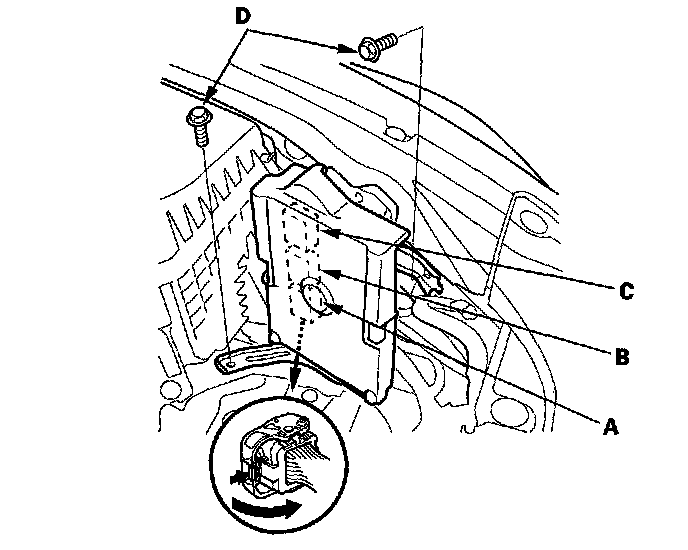 D
C
B
A