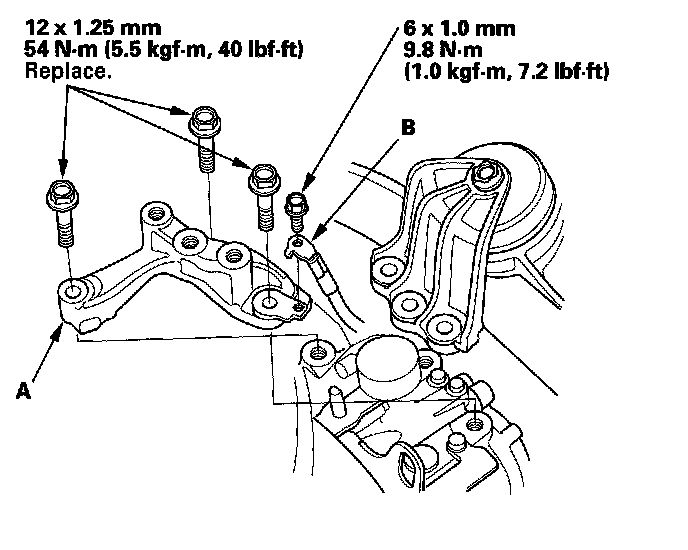 12 x 1.25 mm
54 N·m (5.5 kgf·m, 40 lbf·ft)
Replace.

6 x 1.0 mm
9.8 N·m
(1.0 kgf·m, 7.2 lbf·ft)

B

A