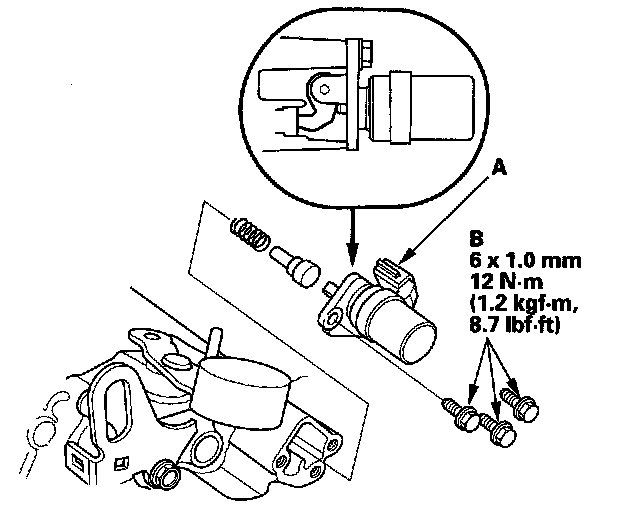 A

B
6 x 1.0 mm
12 N·m
(1.2 kgf·m,
8.7 lbf·ft)