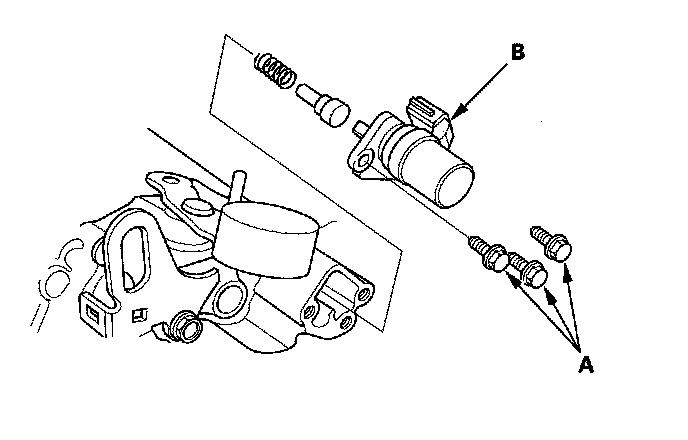 B

A