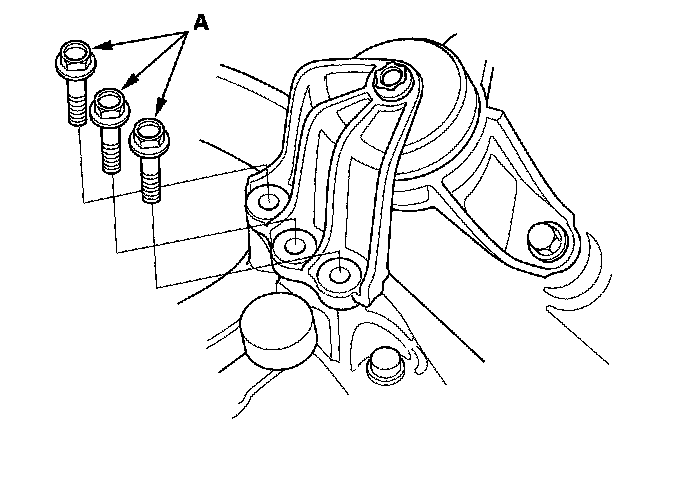 A