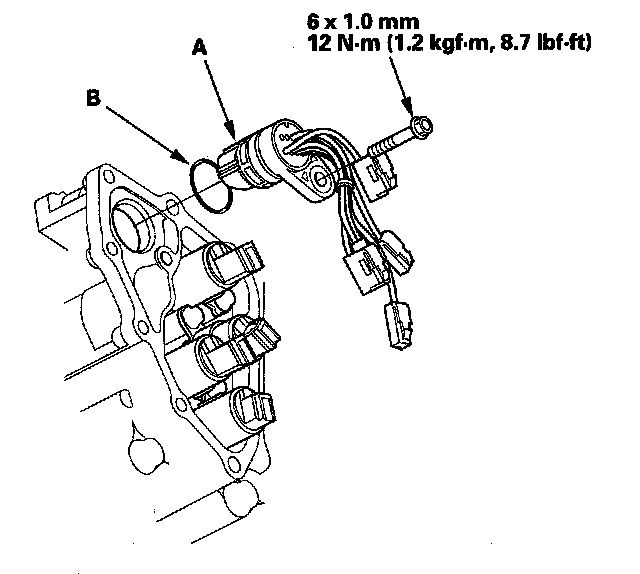 6 x 1.0 mm
12 N·m (1.2 kgf·m, 8.7 lbf·ft)

A

B