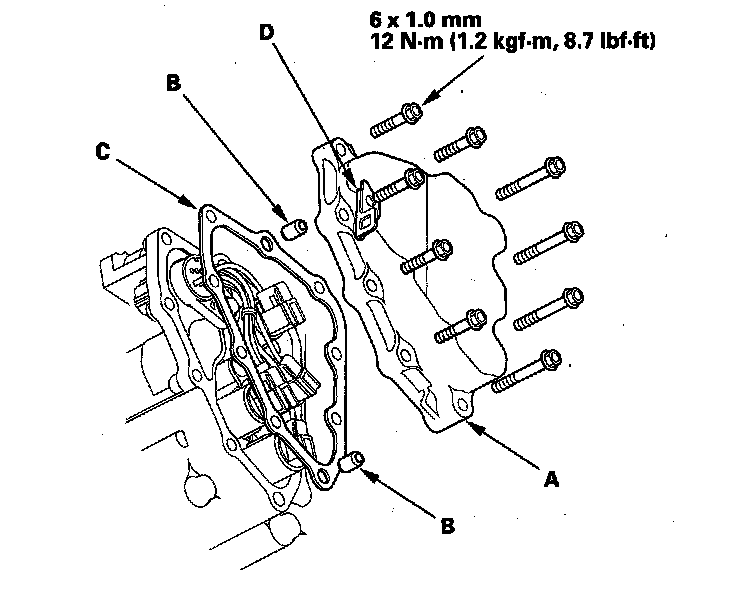 6 x 1.0 mm
12 N·m (1.2 kgf·m, 8.7 lbf·ft)

D

B

C

A

B