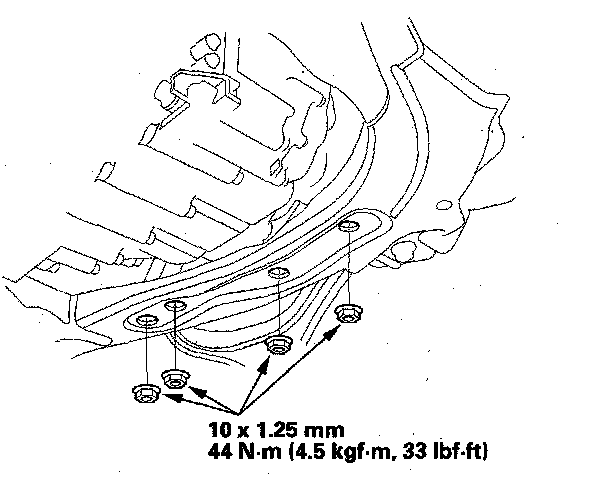 10 x 1.25 mm
44 N·m (4.5 kgf·m, 33 lbf·ft)