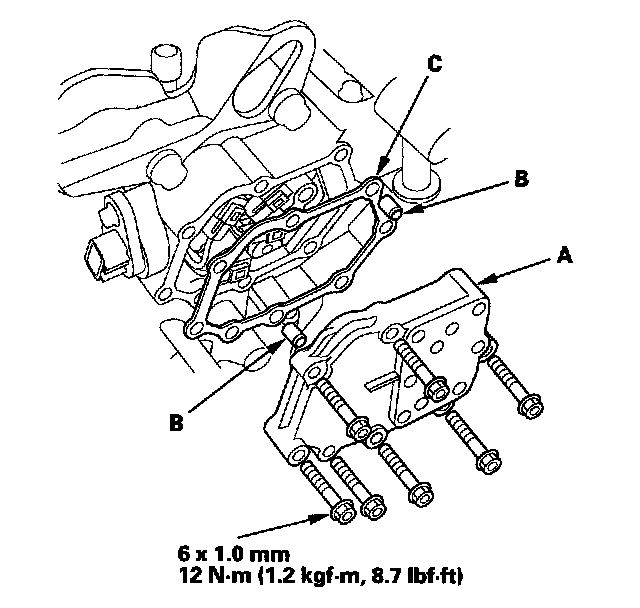 C

B

A

B

6 x 1.0 mm
12 N·m (1.2 kgf·m, 8.7 lbf·ft)