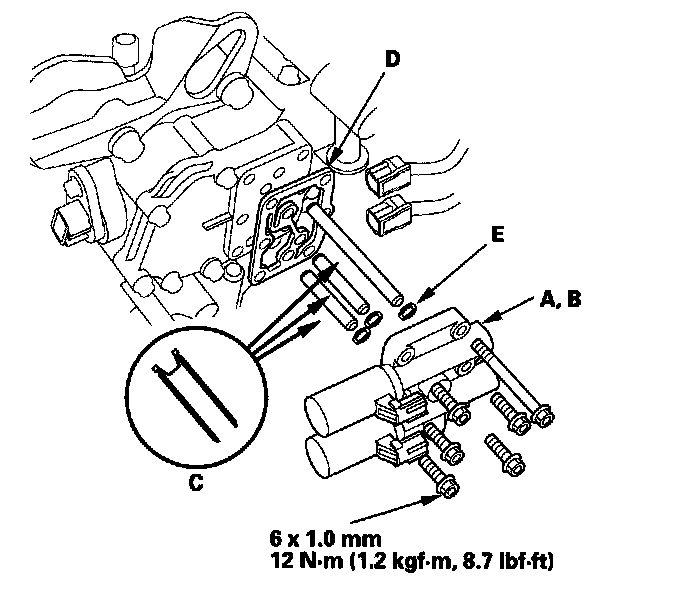 D

E

A, B

C

6 x 1.0 mm
12 N·m (1.2 kgf·m, 8.7 lbf·ft)