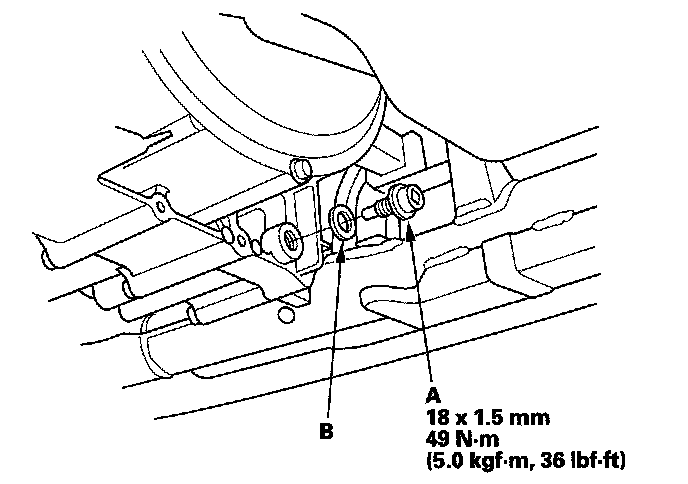 B

A
18 x 1.5 mm
49 N·m
(5.0 kgf·m, 36 lbf·ft)