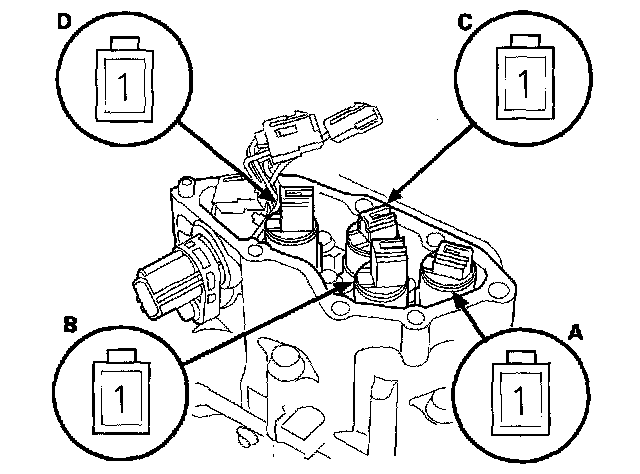 D
1
C
1
B
1
A
1