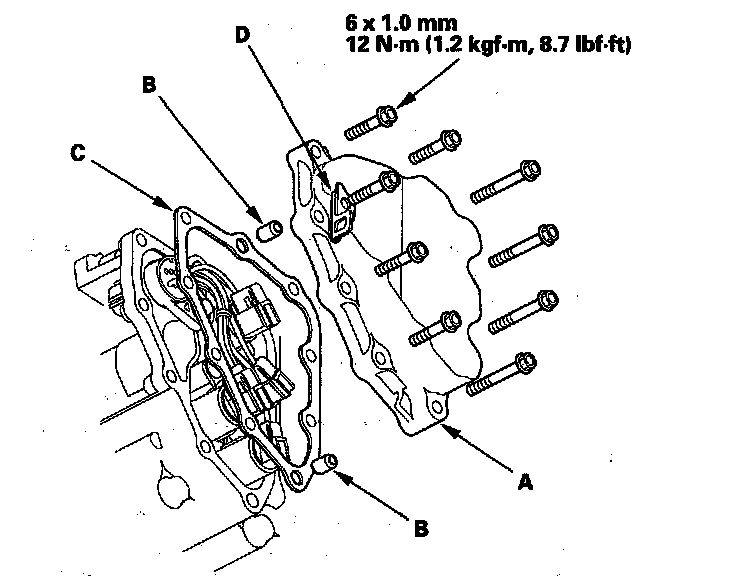 6 x 1.0 mm
12 N·m (1.2 kgf·m, 8.7 lbf·ft)

D

B

C

A

B