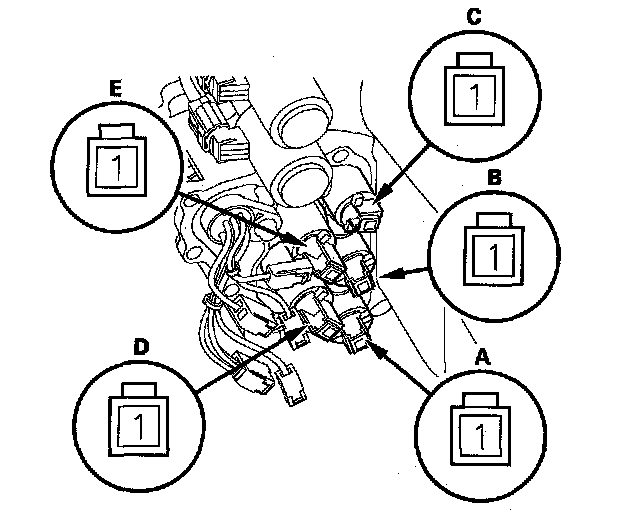 C

1

E

1

B

1

D

1

A

1