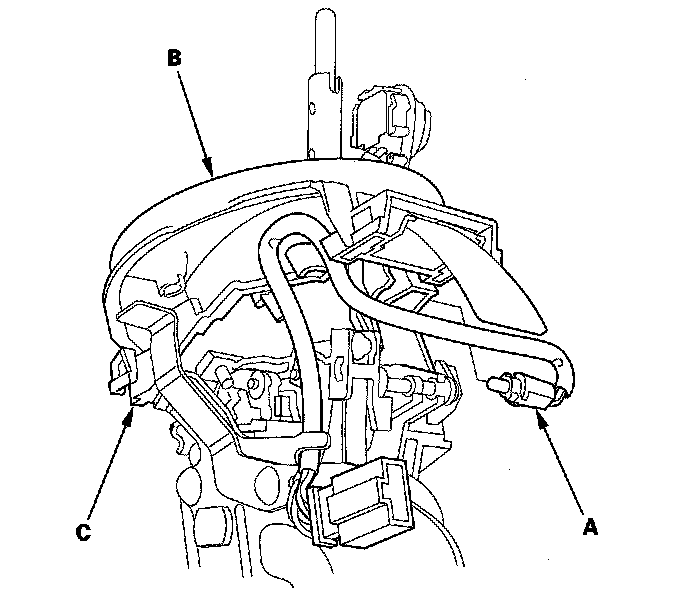 B

C

A