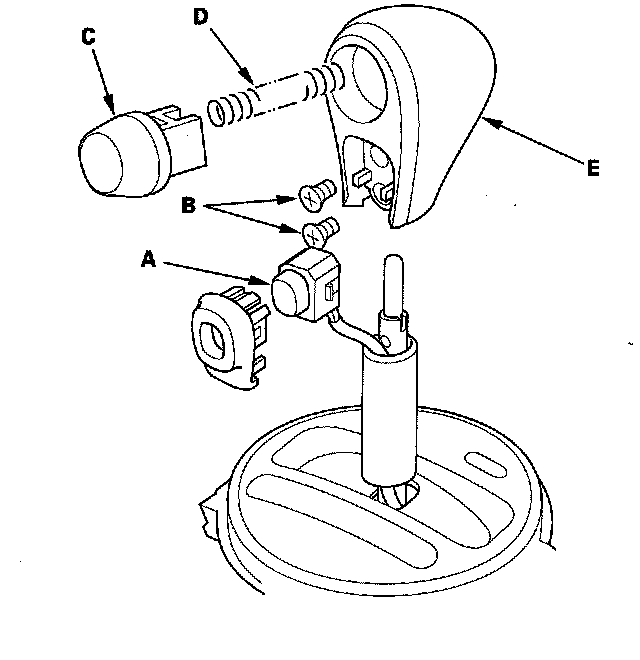 C
D
E
B
A