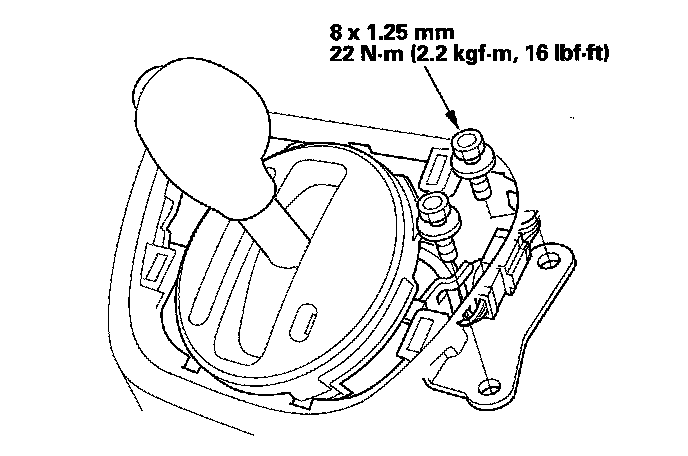 8 x 1.25 mm
22 N·m (2.2 kgf·m, 16 lbf·ft)