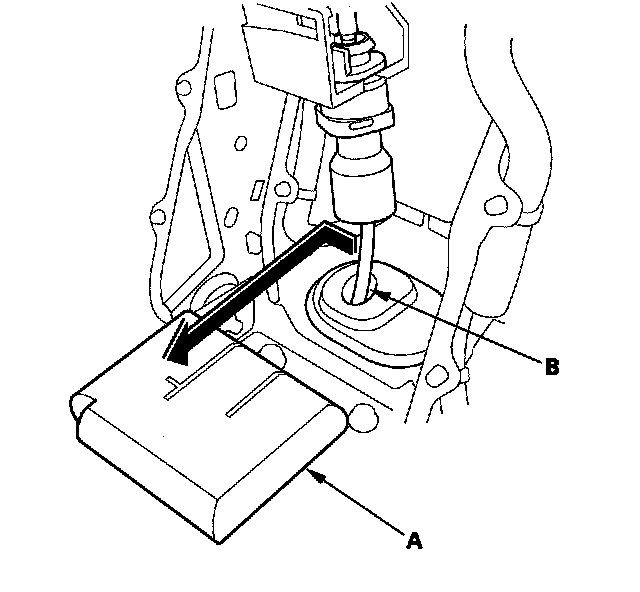 B

A