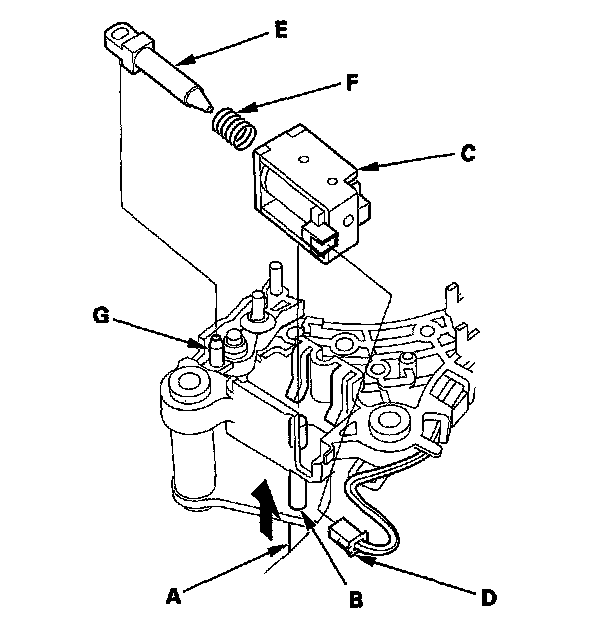 E
F
C
G
A
B
D