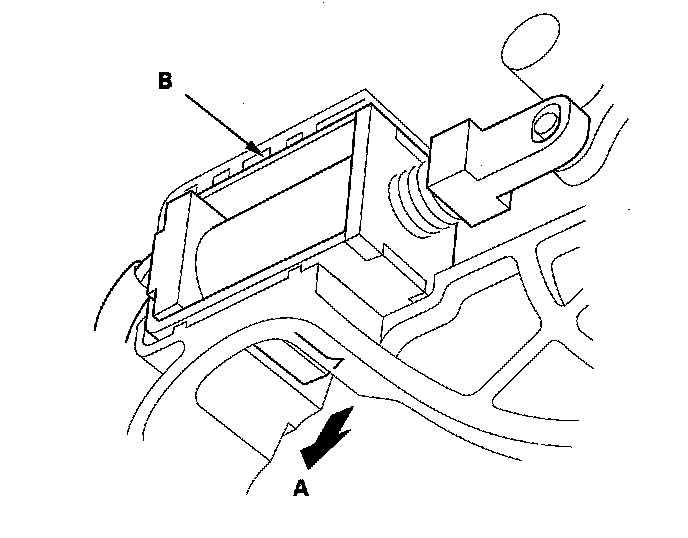 B

A