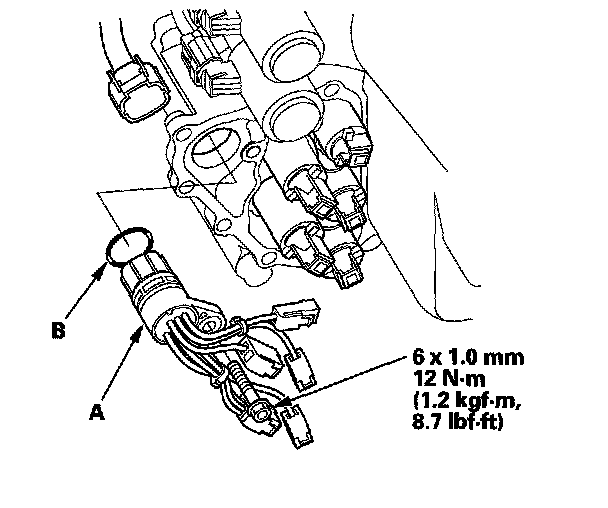 B

A

6 x 1.0 mm
12 N·m
(1.2 kgf·m,
8.7 lbf·ft)