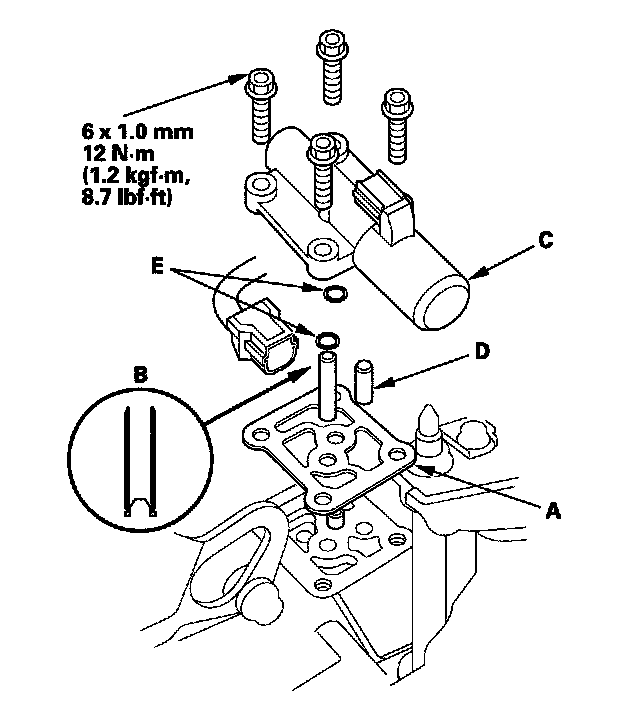 6 x 1.0 mm
12 N·m
(1.2 kgf·m,
8.7 lbf·ft)

C

E

D

B

A