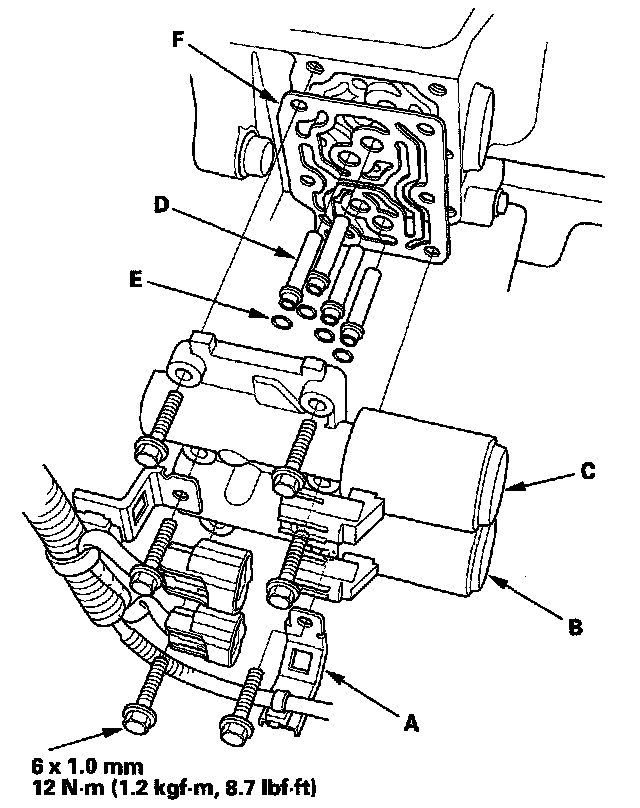 F

D

E

C

B

A

6 x 1.0 mm
12 N·m (1.2 kgf·m, 8.7 lbf·ft)