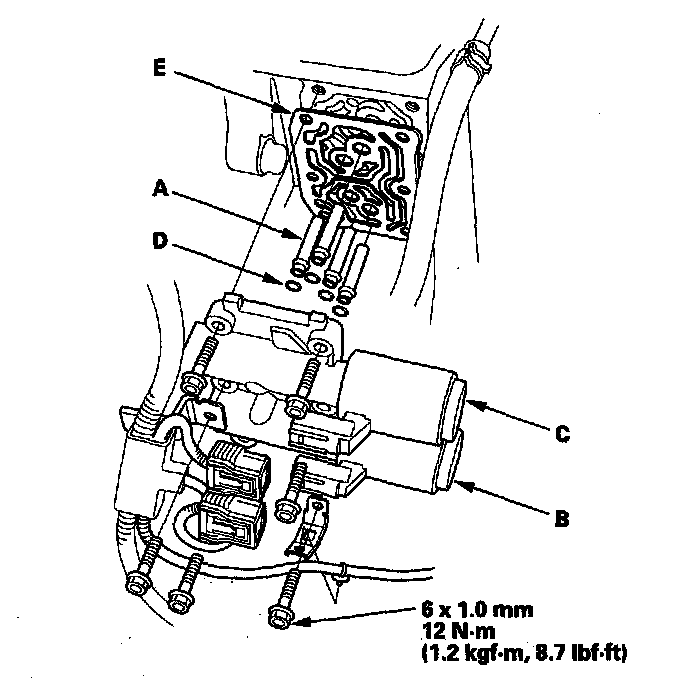 E

A

D

C

B

6 x 1.0 mm
12 N·m
(1.2 kgf·m, 8.7 lbf·ft)