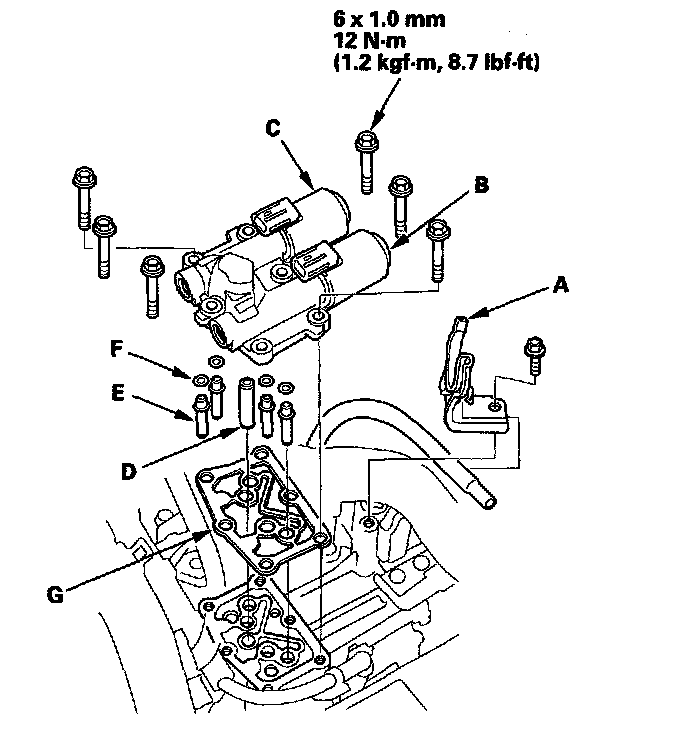 6 x 1.0 mm
12 N·m
(1.2 kgf·m, 8.7 lbf·ft)

C

B

A

F

E

D

G