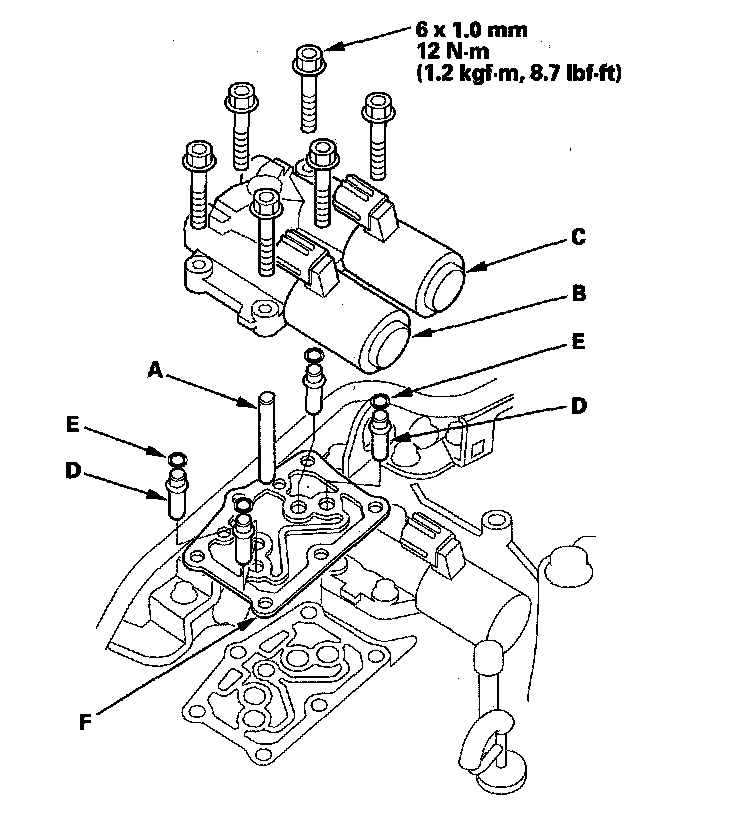 6 x 1.0 mm
12 N·m
(1.2 kgf·m, 8.7 lbf·ft)

C

B

E

A

D

E

D

F