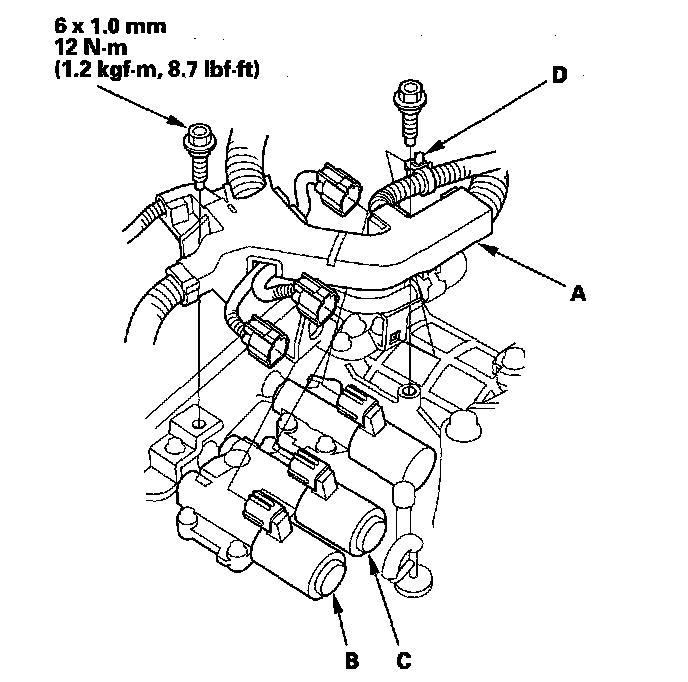 6 x 1.0 mm
12 N·m
(1.2 kgf·m, 8.7 lbf·ft)

D

A

B

C