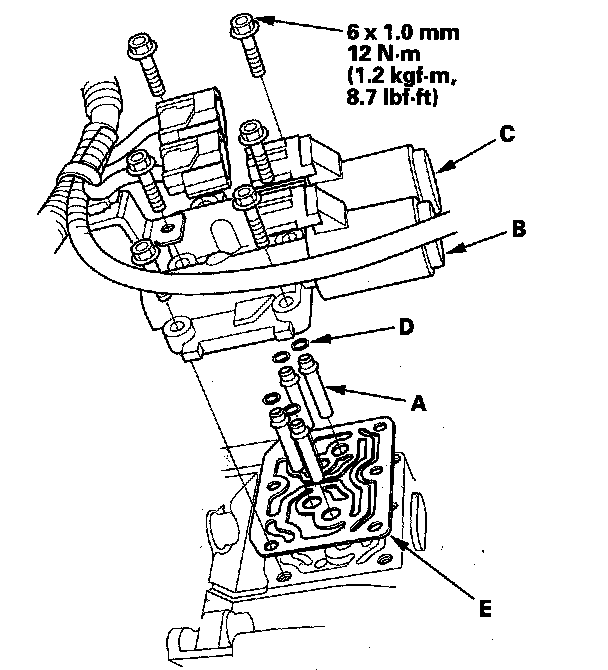 6 x 1.0 mm
12 N·m
(1.2 kgf·m,
8.7 lbf·ft)

C

B

D

A

E