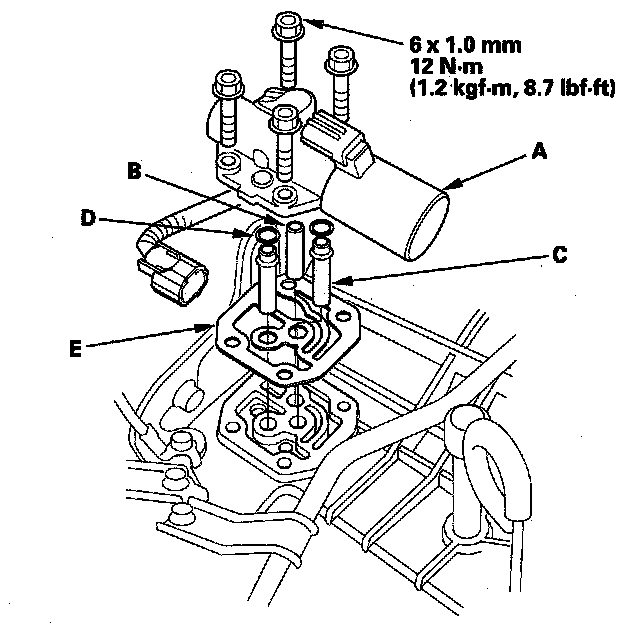 6 x 1.0 mm
12 N·m
(1.2 kgf·m, 8.7 lbf·ft)

A

B

D

C

E