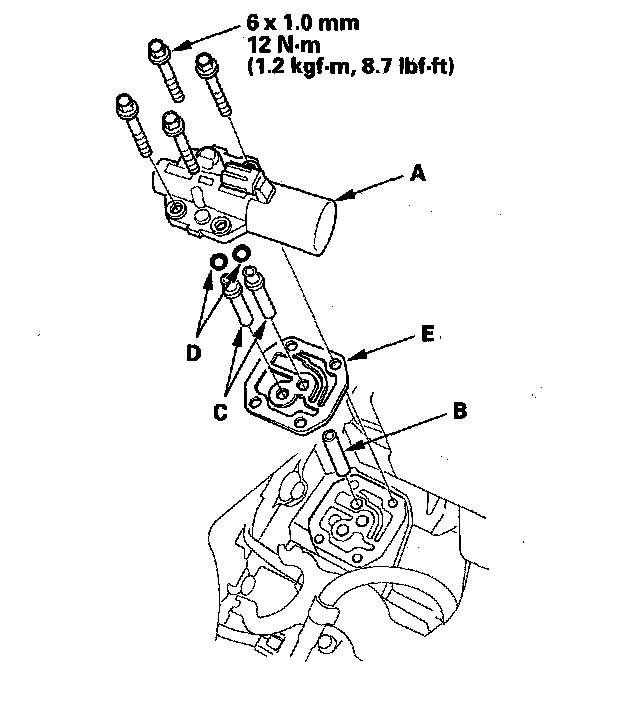 6 x 1.0 mm
12 N·m
(1.2 kgf·m, 8.7 lbf·ft)

A

D

E

C

B