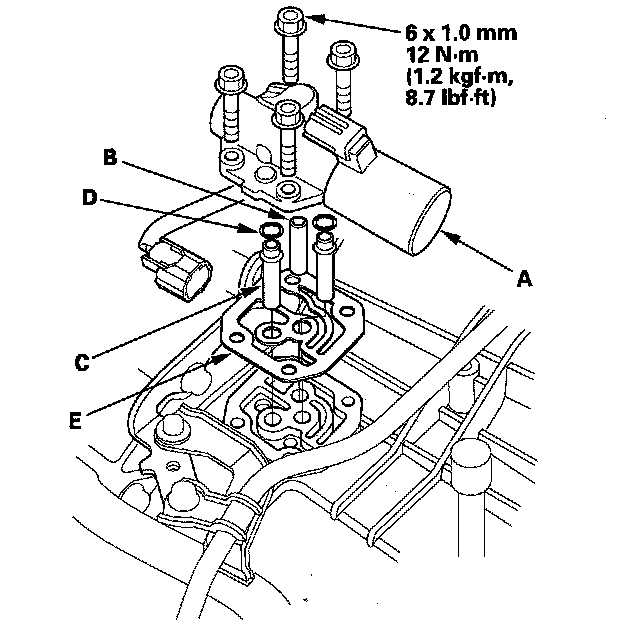 6 x 1.0 mm
12 N·m
(1.2 kgf·m,
8.7 lbf·ft)

B

D

A

C

E