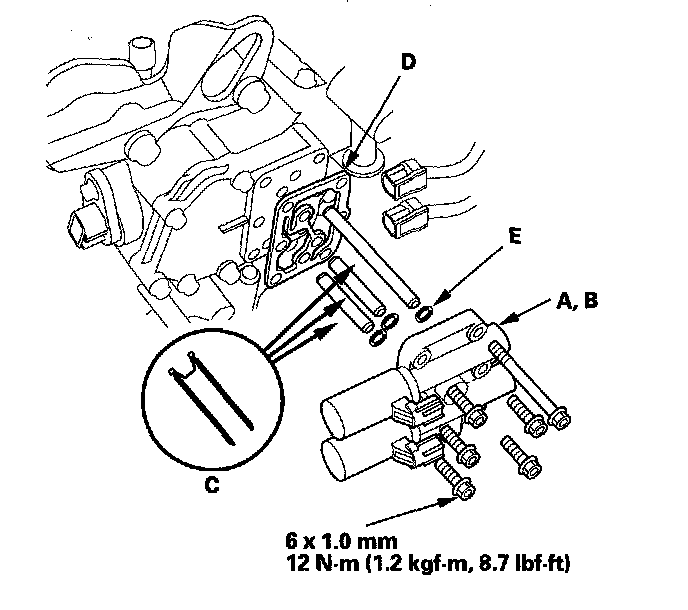 D

E

A, B

C

6 x 1.0 mm
12 N·m (1.2 kgf·m, 8.7 lbf·ft)