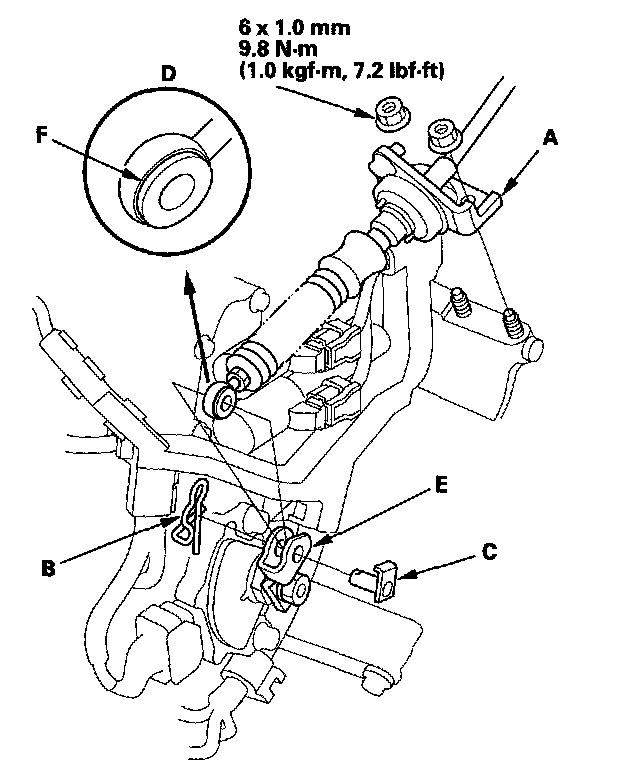 6 x 1.0 mm
9.8 N·m
(1.0 kgf·m, 7.2 lbf·ft)

D

F

A

E

B

C