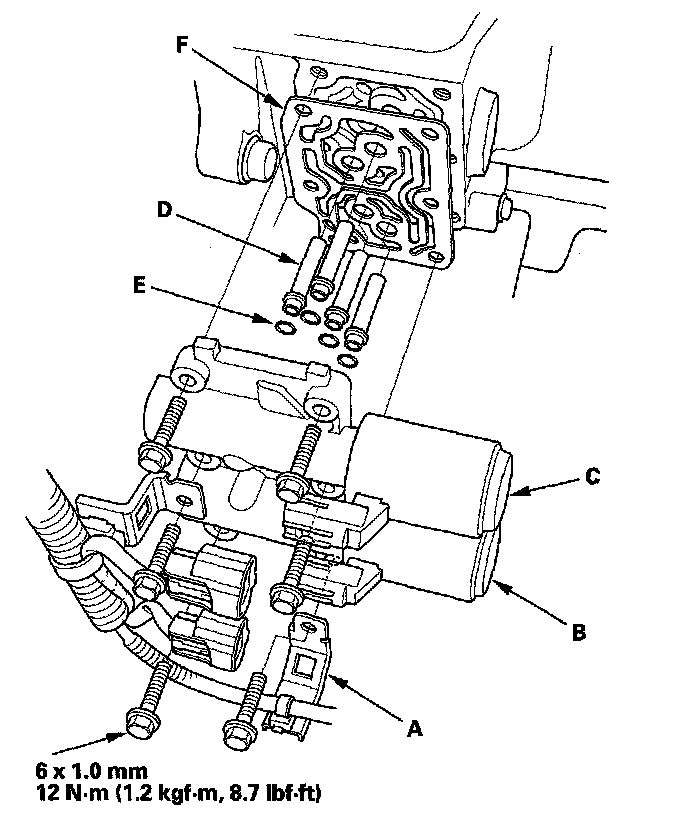 F

D

E

C

B

A

6 x 1.0 mm
12 N·m (1.2 kgf·m, 8.7 lbf·ft)