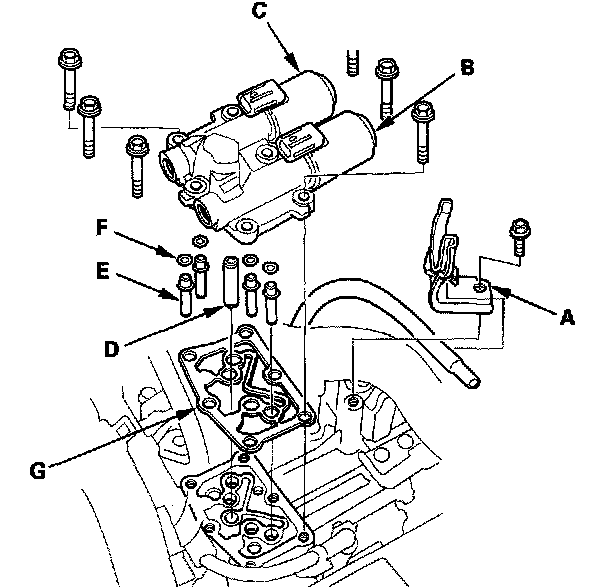 C
B
F
E
A
D
G