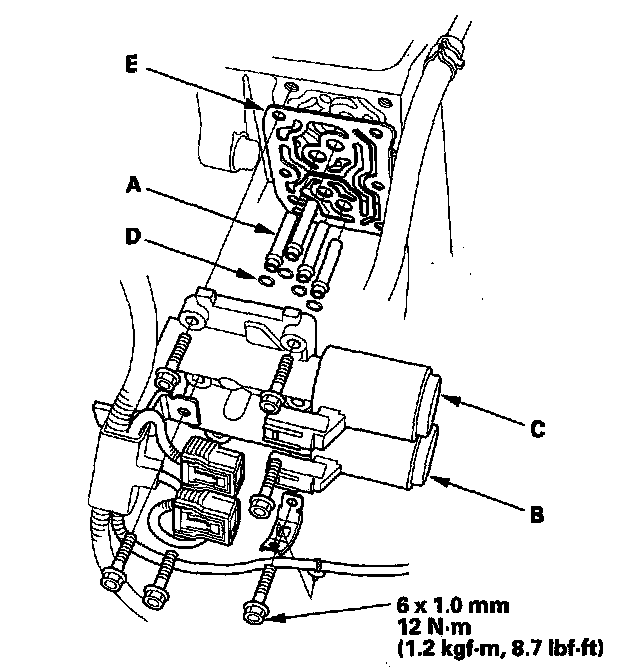 E

A

D

C

B

6 x 1.0 mm
12 N·m
(1.2 kgf·m, 8.7 lbf·ft)