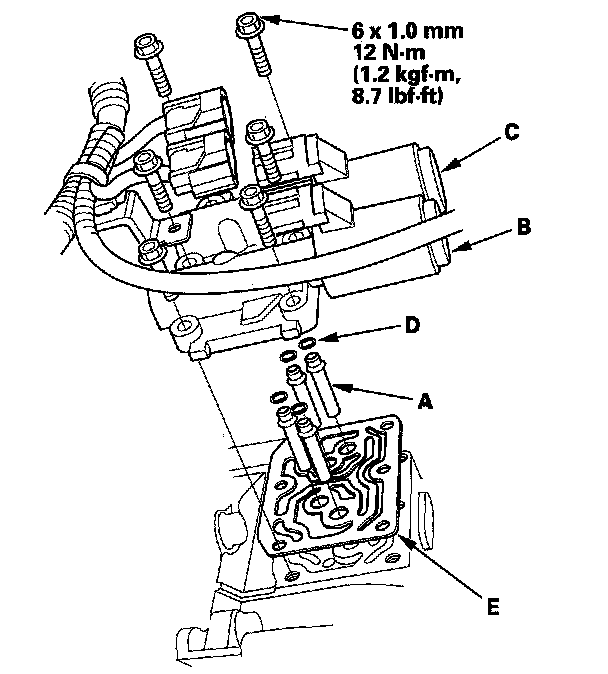 6 x 1.0 mm
12 N·m
(1.2 kgf·m,
8.7 lbf·ft)

C

B

D

A

E