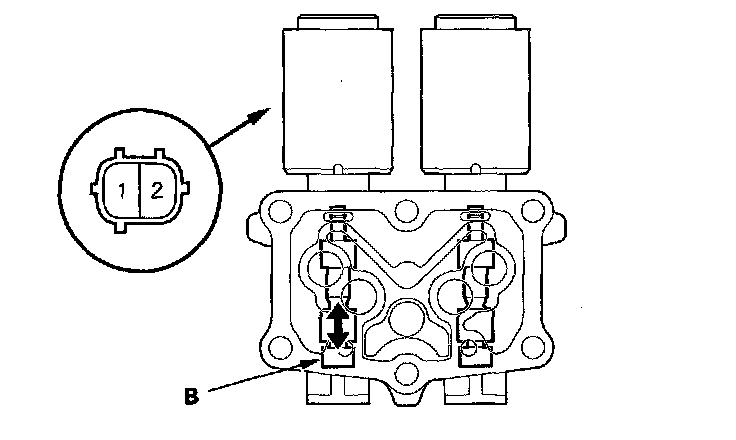 1 2

B