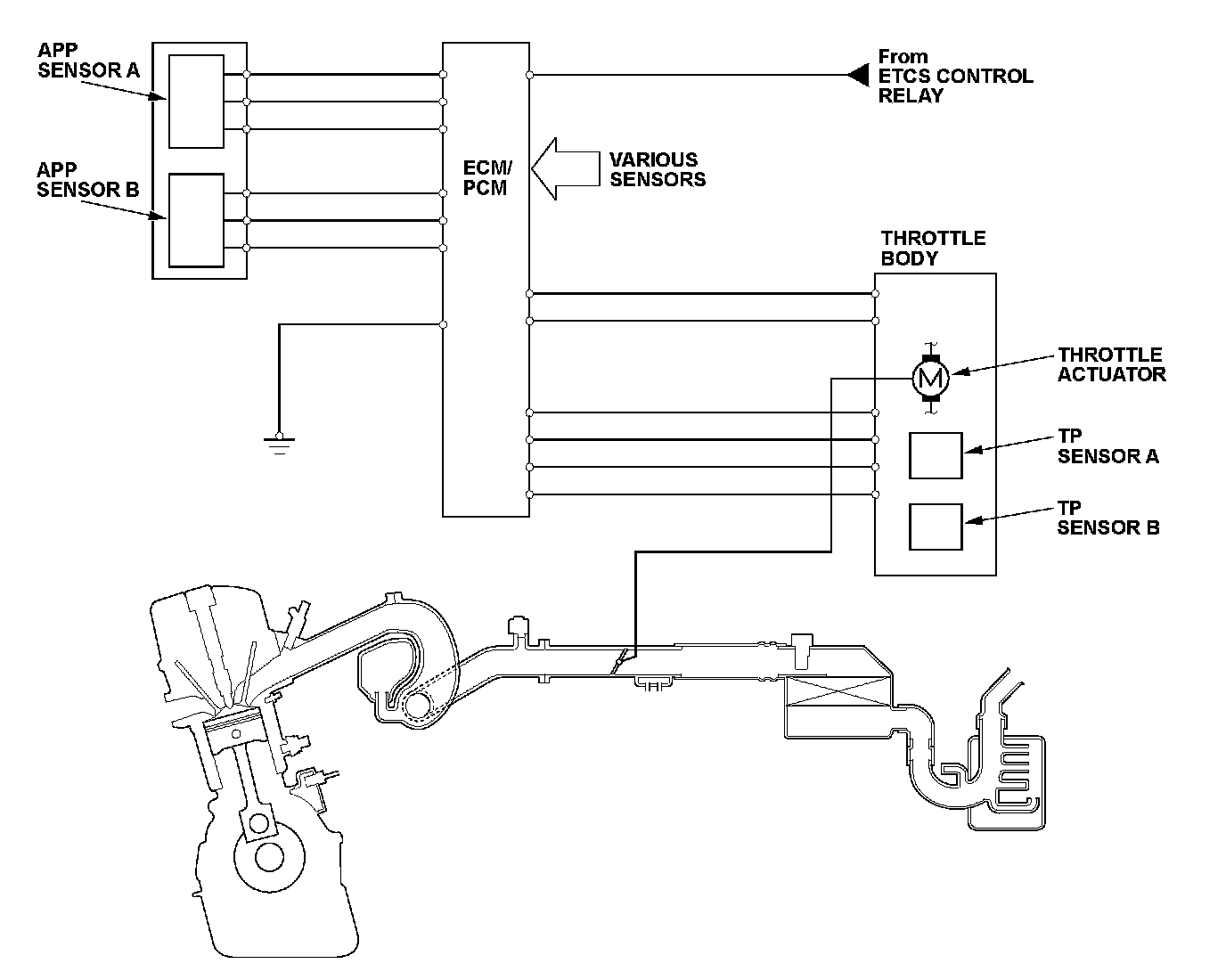 APP SENSOR A

APP SENSOR B

ECM/ PCM

VARIOUS SENSORS

From ETCS CONTROL RELAY

THROTTLE BODY

M

THROTTLE ACTUATOR

TP SENSOR A

TP SENSOR B