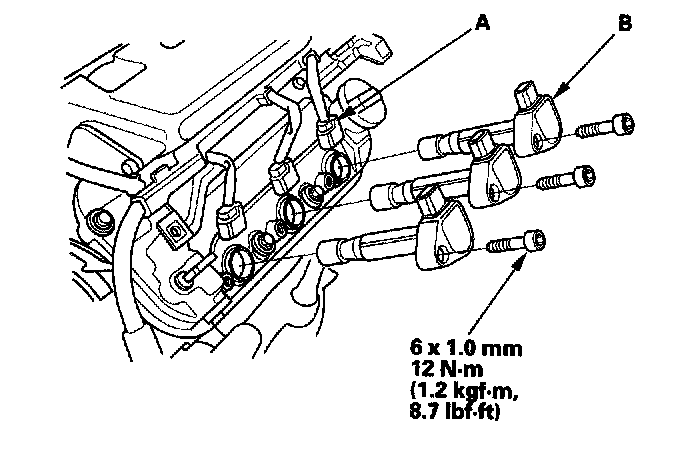 A

B

6 x 1.0 mm
12 N·m
(1.2 kgf·m,
8.7 lbf·ft)