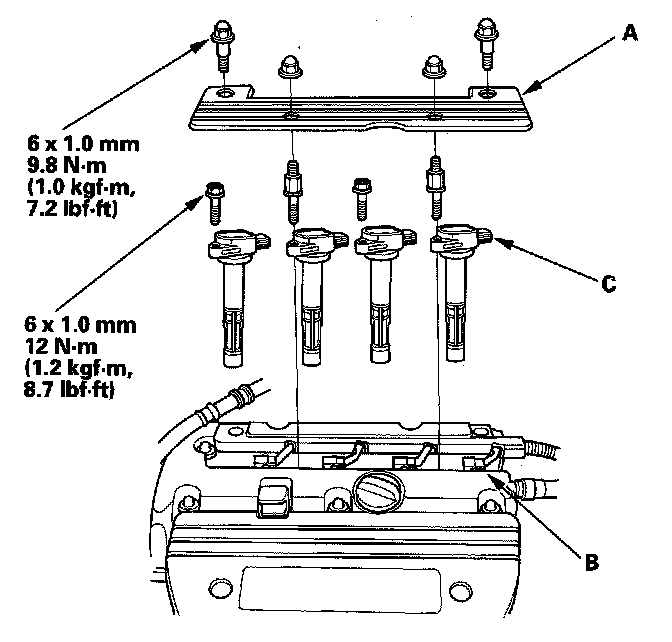 A

6 x 1.0 mm
9.8 N·m
(1.0 kgf·m,
7.2 lbf·ft)

C

6 x 1.0 mm
12 N·m
(1.2 kgf·m,
8.7 lbf·ft)

B