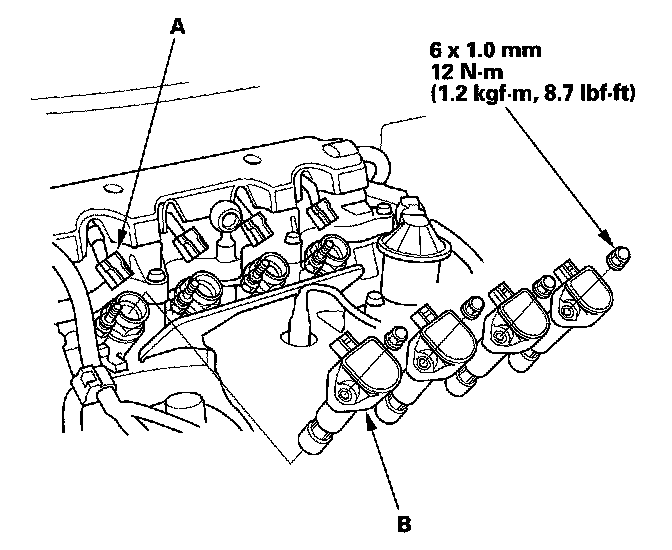 A

6 x 1.0 mm
12 N·m
(1.2 kgf·m, 8.7 lbf·ft)

B