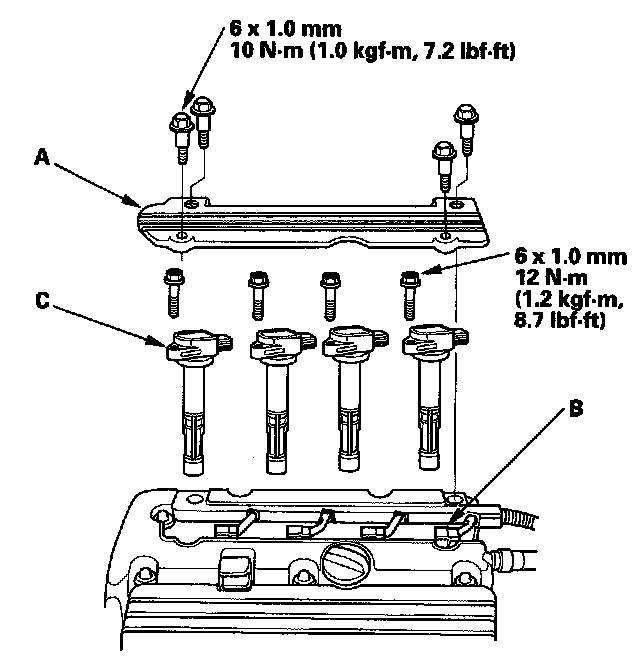 6 x 1.0 mm
10 N·m (1.0 kgf·m, 7.2 lbf·ft)

A

6 x 1.0 mm
12 N·m
(1.2 kgf·m,
8.7 lbf·ft)

C

B